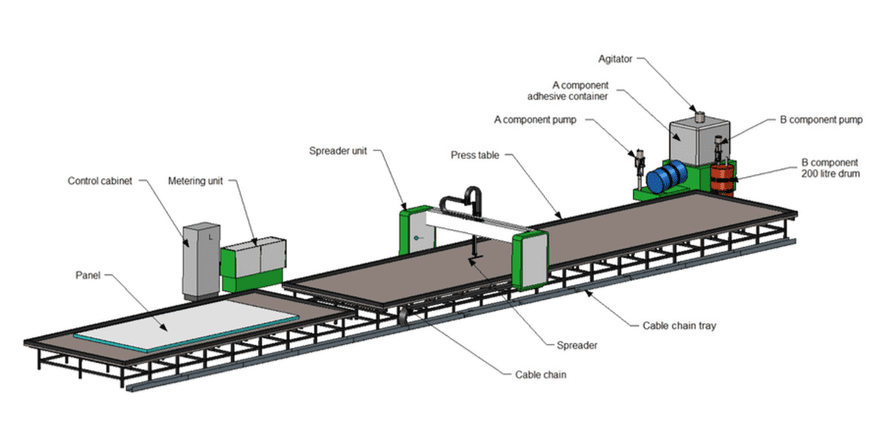 Agitator

A component adhesive container

A component pump

B component pump

B component 200 litre drum

Spreader unit

Press table

Control cabinet

Metering unit

Panel

Cable chain tray

Spreader

Cable chain