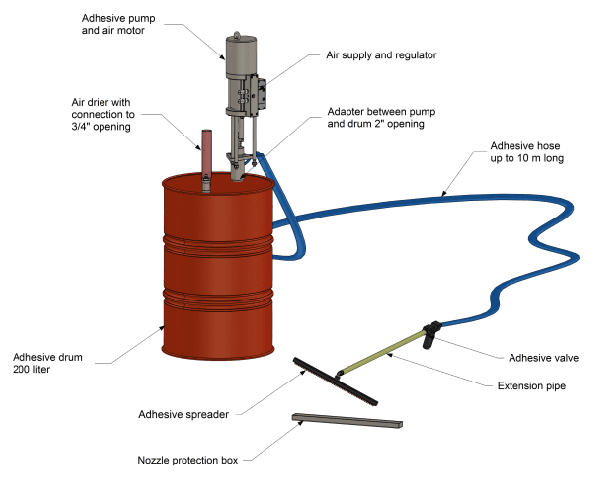 Adhesive pump and air motor

Air supply and regulator

Air drier with connection to 3/4" opening

Adapter between pump and drum 2" opening

Adhesive hose up to 10 m long

Adhesive drum 200 liter

Adhesive valve

Extension pipe

Adhesive spreader

Nozzle protection box